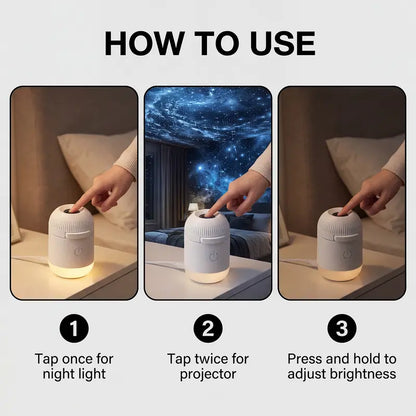 HOW TO USE

1
Tap once for night light

2
Tap twice for projector

3
Press and hold to adjust brightness